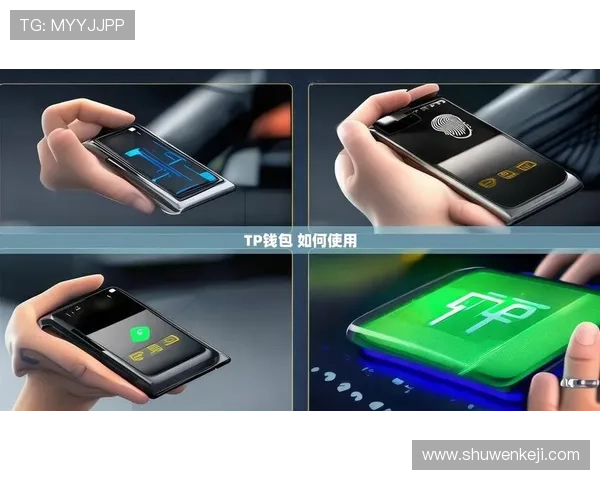 TG: MYYJJPP

TP钱包 如何使用

www.shuwenkeji.com